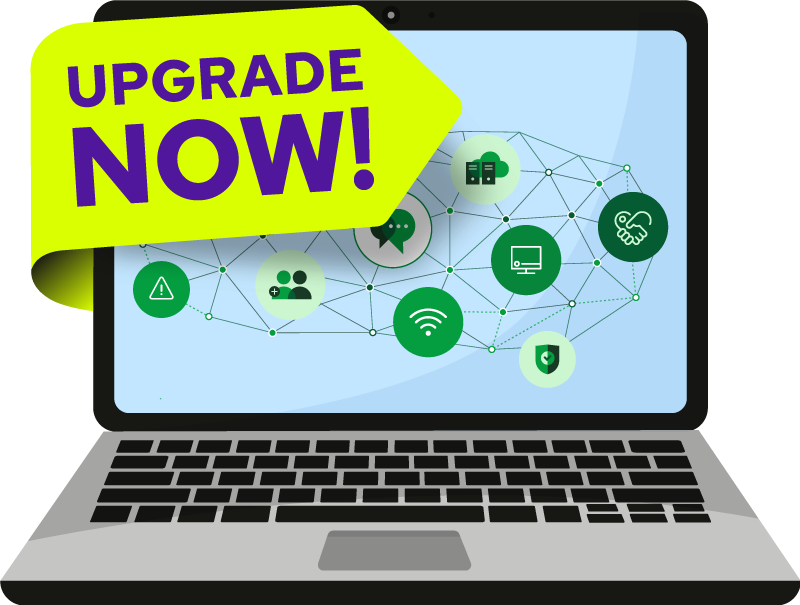 UPGRADE NOW!