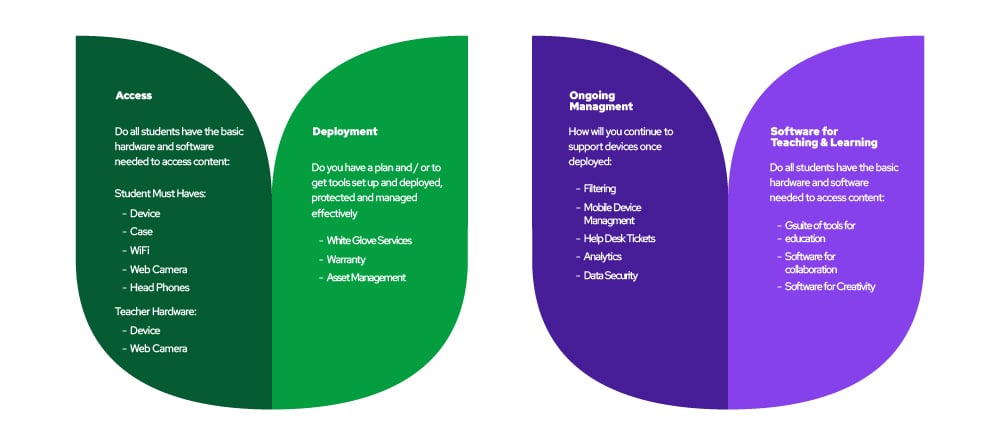 Access

Do all students have the basic hardware and software needed to access content:

Student Must Haves:
- Device
- Case
- WiFi
- Web Camera
- Head Phones

Teacher Hardware:
- Device
- Web Camera

Deployment

Do you have a plan and / or to get tools set up and deployed, protected and managed effectively

- White Glove Services
- Warranty
- Asset Management

Ongoing Managment

How will you continue to support devices once deployed:

- Filtering
- Mobile Device Managment
- Help Desk Tickets
- Analytics
- Data Security

Software for Teaching & Learning

Do all students have the basic hardware and software needed to access content:

- Gsuite of tools for education
- Software for collaboration
- Software for Creativity